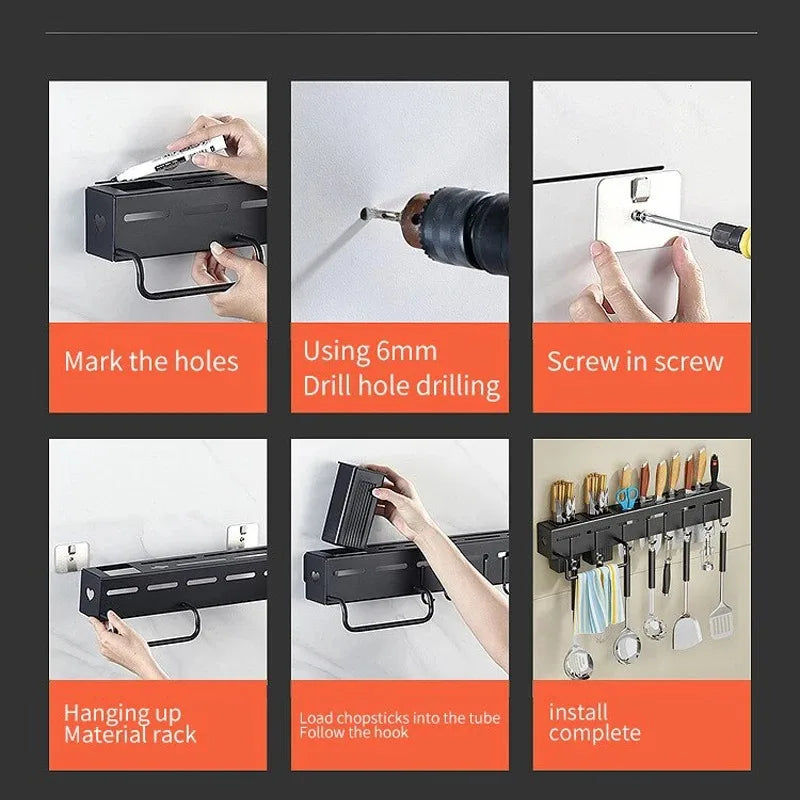 Mark the holes

Using 6mm
Drill hole drilling

Screw in screw

Hanging up
Material rack

Load chopsticks into the tube
Follow the hook

install
complete